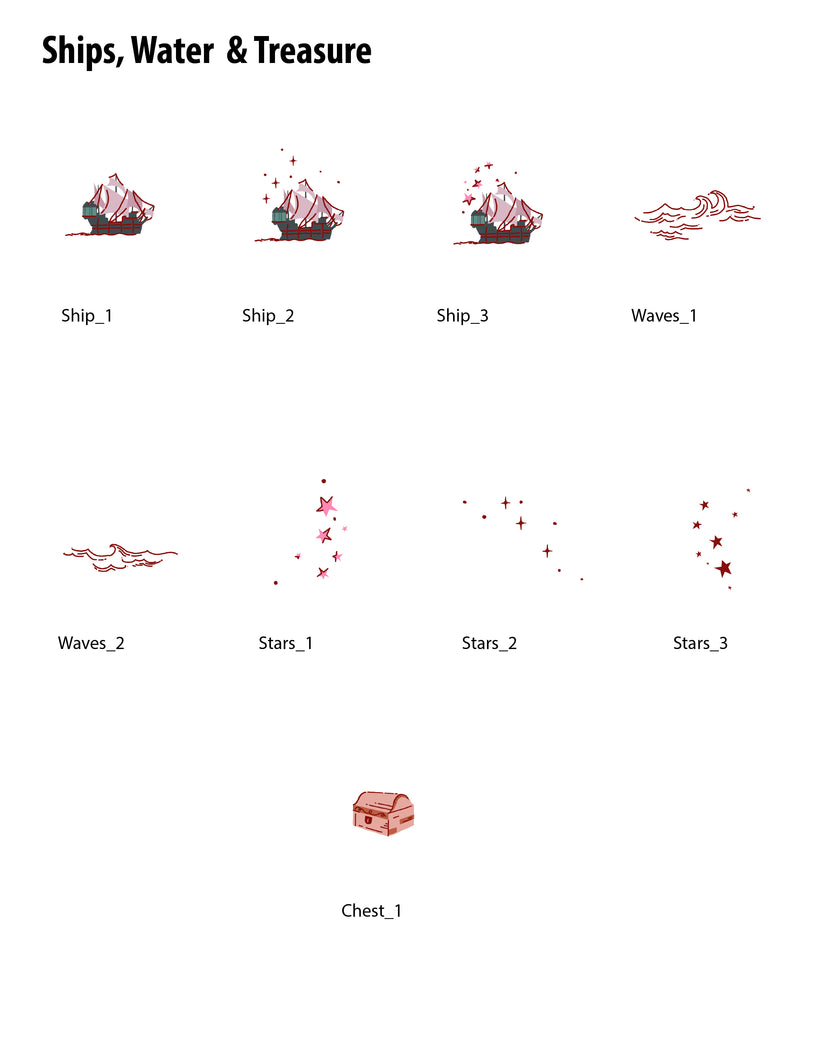 Ships, Water & Treasure

Ship_1

Ship_2

Ship_3

Waves_1

Waves_2

Stars_1

Stars_2

Stars_3

Chest_1